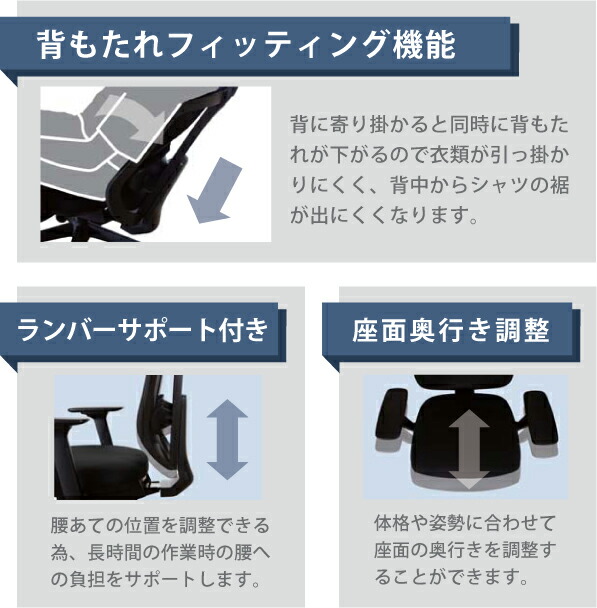 背もたれフィッティング機能

背に寄り掛かると同時に背もたれが下がるので衣類が引っ掛かりにくく、背中からシャツの裾が出にくくなります。

ランバーサポート付き

腰あての位置を調整できる為、長時間の作業時の腰への負担をサポートします。

座面奥行き調整

体格や姿勢に合わせて座面の奥行きを調整することができます。