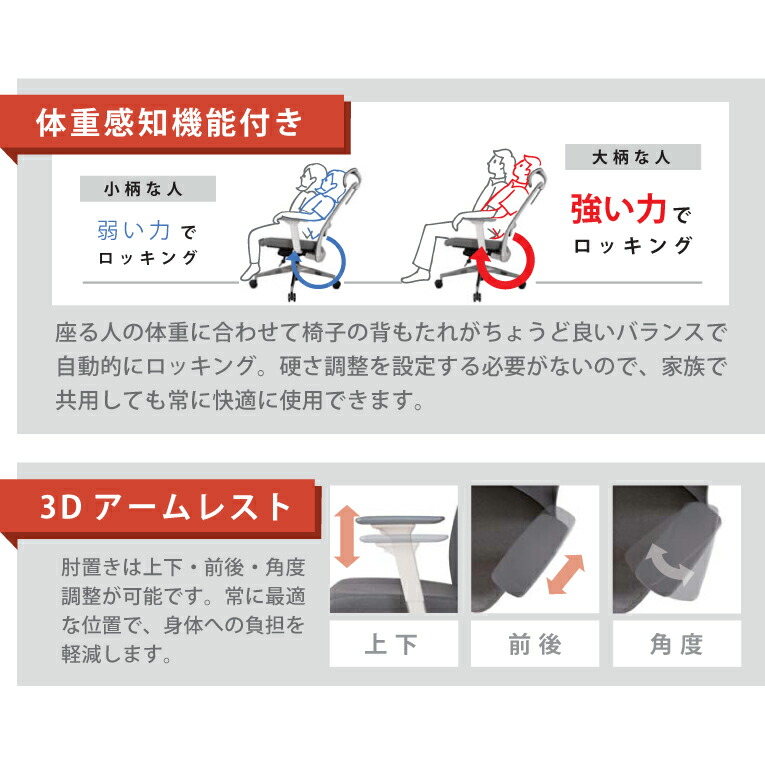 体重感知機能付き

小柄な人

弱い力で
ロッキング

大柄な人

強い力で
ロッキング

座る人の体重に合わせて椅子の背もたれがちょうど良いバランスで自動的にロッキング。硬さ調整を設定する必要がないので、家族で共用しても常に快適に使用できます。

3D アームレスト

肘置きは上下・前後・角度調整が可能です。常に最適な位置で、身体への負担を軽減します。

上下

前後

角度