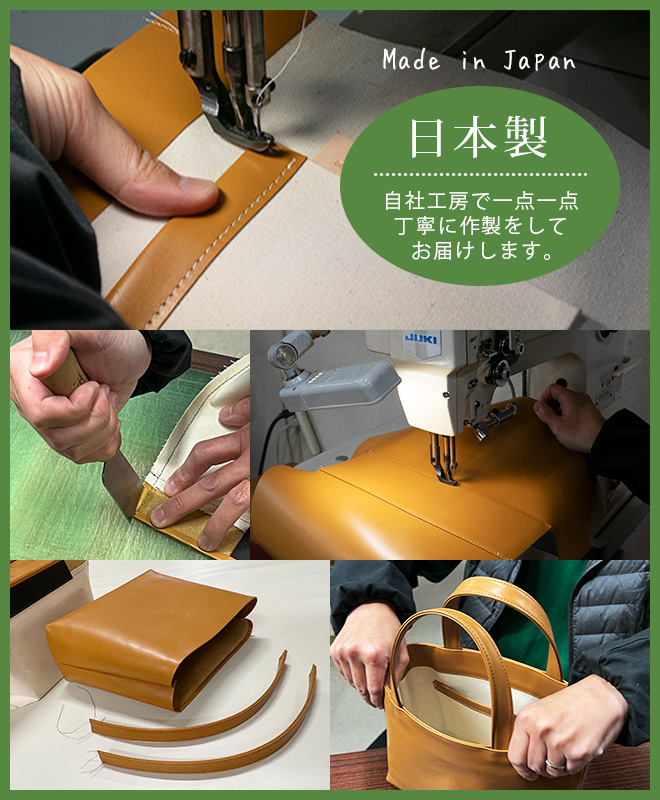 Made in Japan

日本製

自社工房で一点一点
丁寧に作製をして
お届けします。

JUKI