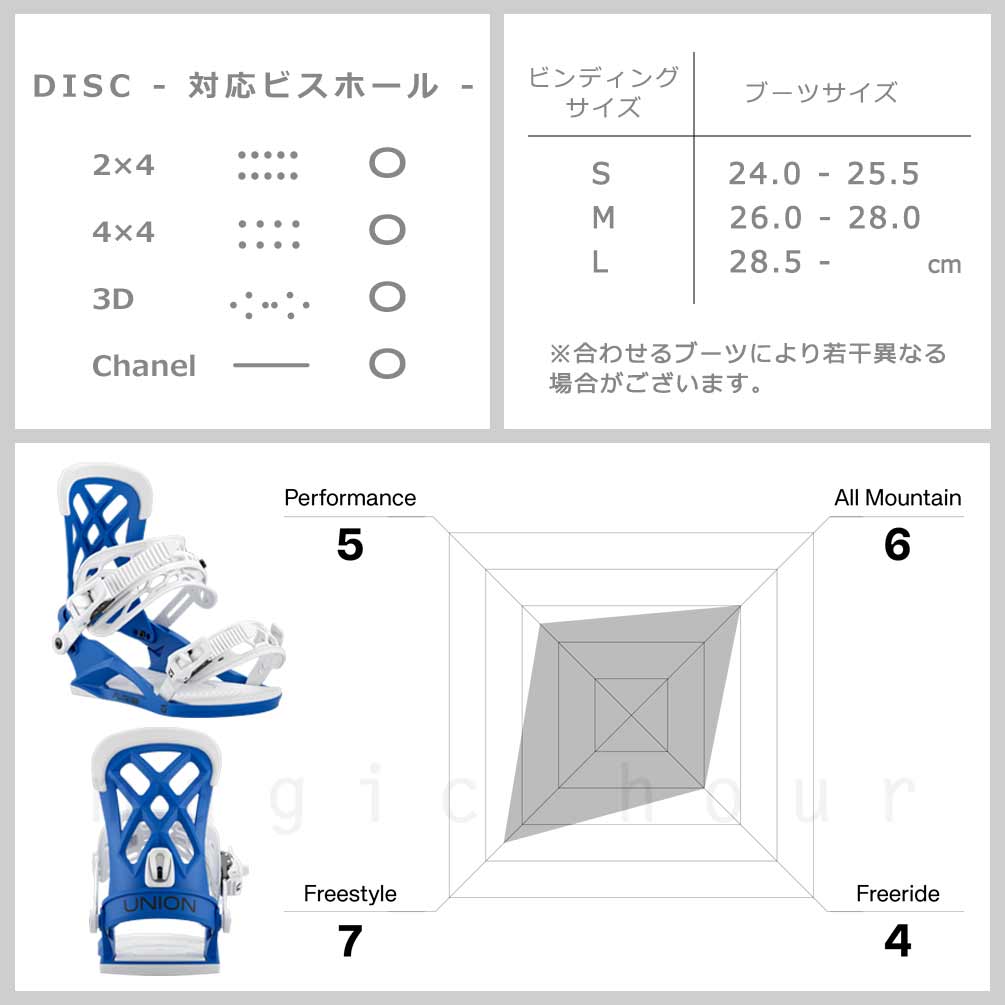 DISC - 対応ビスホール -

2×4 ○
4×4 ○
3D ○
Chanel ○

| ビンディングサイズ | ブーツサイズ |
|---|---|
| S | 24.0 - 25.5 |
| M | 26.0 - 28.0 |
| L | 28.5 - cm |

※合わせるブーツにより若干異なる場合がございます。

Performance
5

All Mountain
6

Freestyle
7

Freeride
4

UNION

magic hour